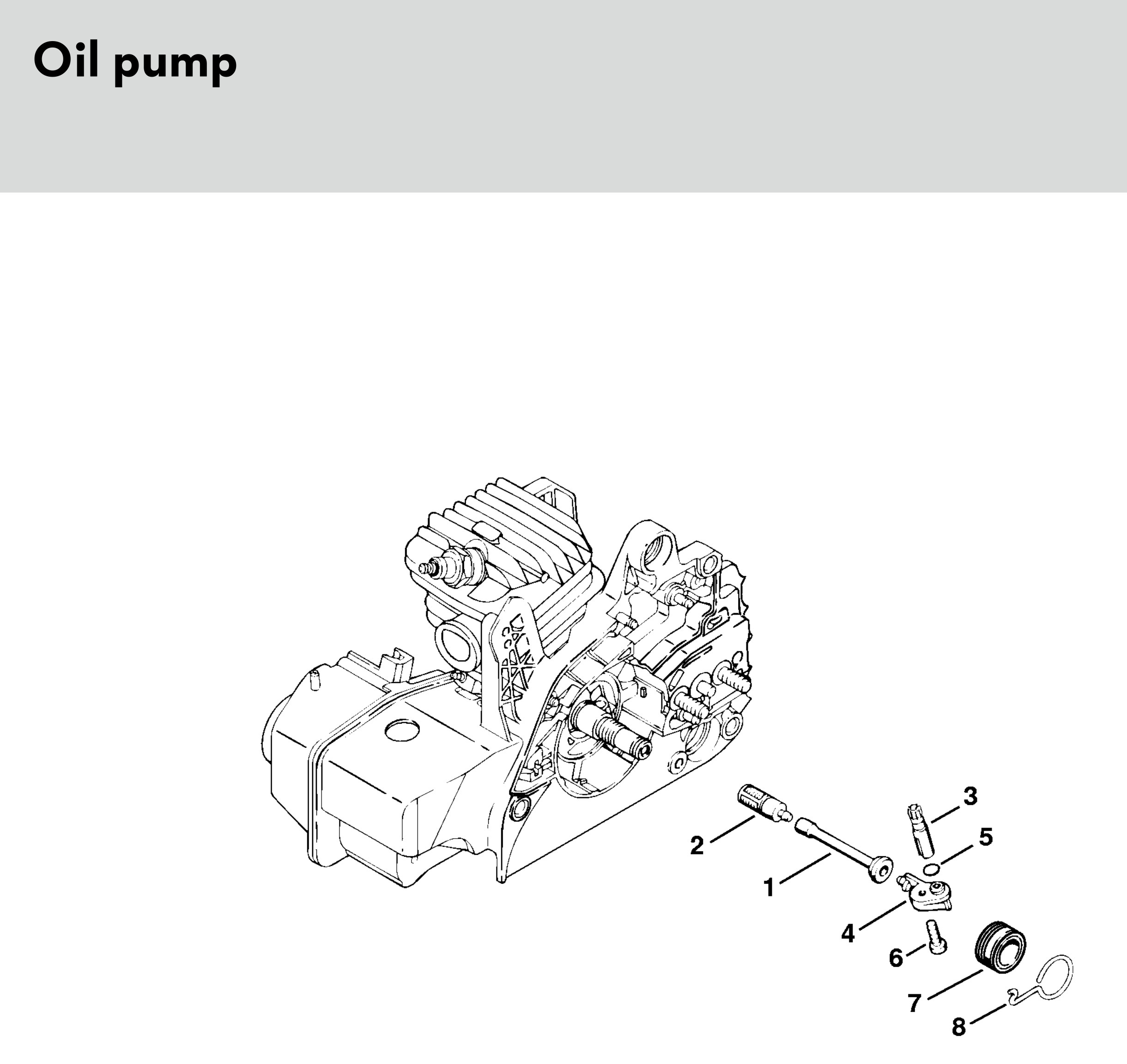 Oil pump

3
2
5
1
4
6
7
8